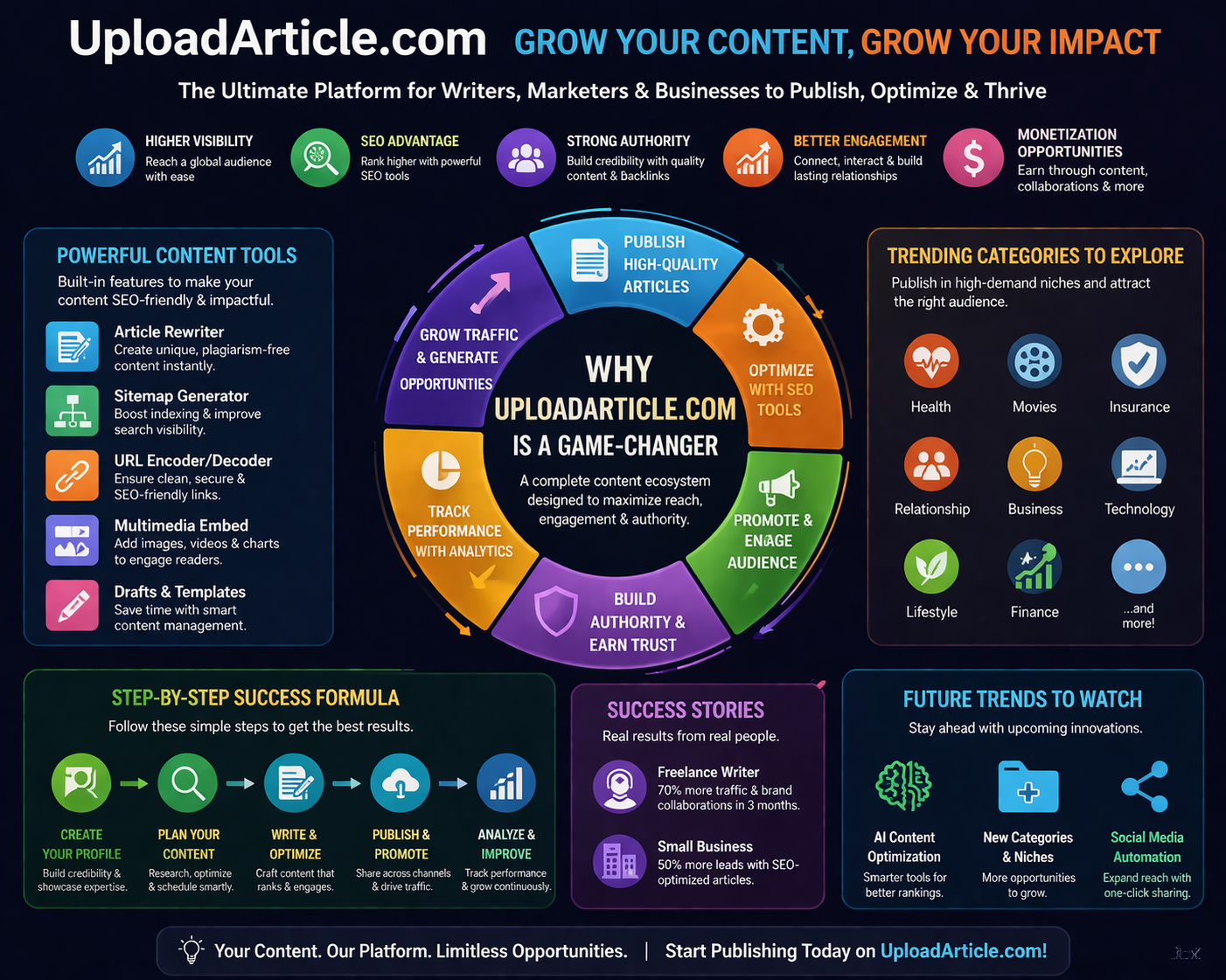 UploadArticle.com GROW YOUR CONTENT, GROW YOUR IMPACT

The Ultimate Platform for Writers, Marketers & Businesses to Publish, Optimize & Thrive

HIGHER VISIBILITY
Reach a global audience with ease

SEO ADVANTAGE
Rank higher with powerful SEO tools

STRONG AUTHORITY
Build credibility with quality content & backlinks

BETTER ENGAGEMENT
Connect, interact & build lasting relationships

MONETIZATION OPPORTUNITIES
Earn through content, collaborations & more

POWERFUL CONTENT TOOLS
Built-in features to make your content SEO-friendly & impactful.

Article Rewriter
Create unique, plagiarism-free content instantly.

Sitemap Generator
Boost indexing & improve search visibility.

URL Encoder/Decoder
Ensure clean, secure & SEO-friendly links.

Multimedia Embed
Add images, videos & charts to engage readers.

Drafts & Templates
Save time with smart content management.

PUBLISH HIGH-QUALITY ARTICLES

OPTIMIZE WITH SEO TOOLS

PROMOTE & ENGAGE AUDIENCE

BUILD AUTHORITY & EARN TRUST

TRACK PERFORMANCE WITH ANALYTICS

GROW TRAFFIC & GENERATE OPPORTUNTIES

WHY UPLOADARTICLE.COM IS A GAME-CHANGER
A complete content ecosystem designed to maximize reach, engagement & authority.

TRENDING CATEGORIES TO EXPLORE
Publish in high-demand niches and attract the right audience.

Health
Movies
Insurance
Relationship
Business
Technology
Lifestyle
Finance
...and more!

STEP-BY-STEP SUCCESS FORMULA
Follow these simple steps to get the best results.

CREATE YOUR PROFILE
Build credibility & showcase expertise.

PLAN YOUR CONTENT
Research, optimize & schedule smartly.

WRITE & OPTIMIZE
Craft content that ranks & engages.

PUBLISH & PROMOTE
Share across channels & drive traffic.

ANALYZE & IMPROVE
Track performance & grow continuously.

SUCCESS STORIES
Real results from real people.

Freelance Writer
70% more traffic & brand collaborations in 3 months.

Small Business
50% more leads with SEO-optimized articles.

FUTURE TRENDS TO WATCH
Stay ahead with upcoming innovations.

AI Content Optimization
Smarter tools for better rankings.

New Categories & Niches
More opportunities to grow.

Social Media Automation
Expand reach with one-click sharing.

Your Content. Our Platform. Limitless Opportunities. | Start Publishing Today on UploadArticle.com!